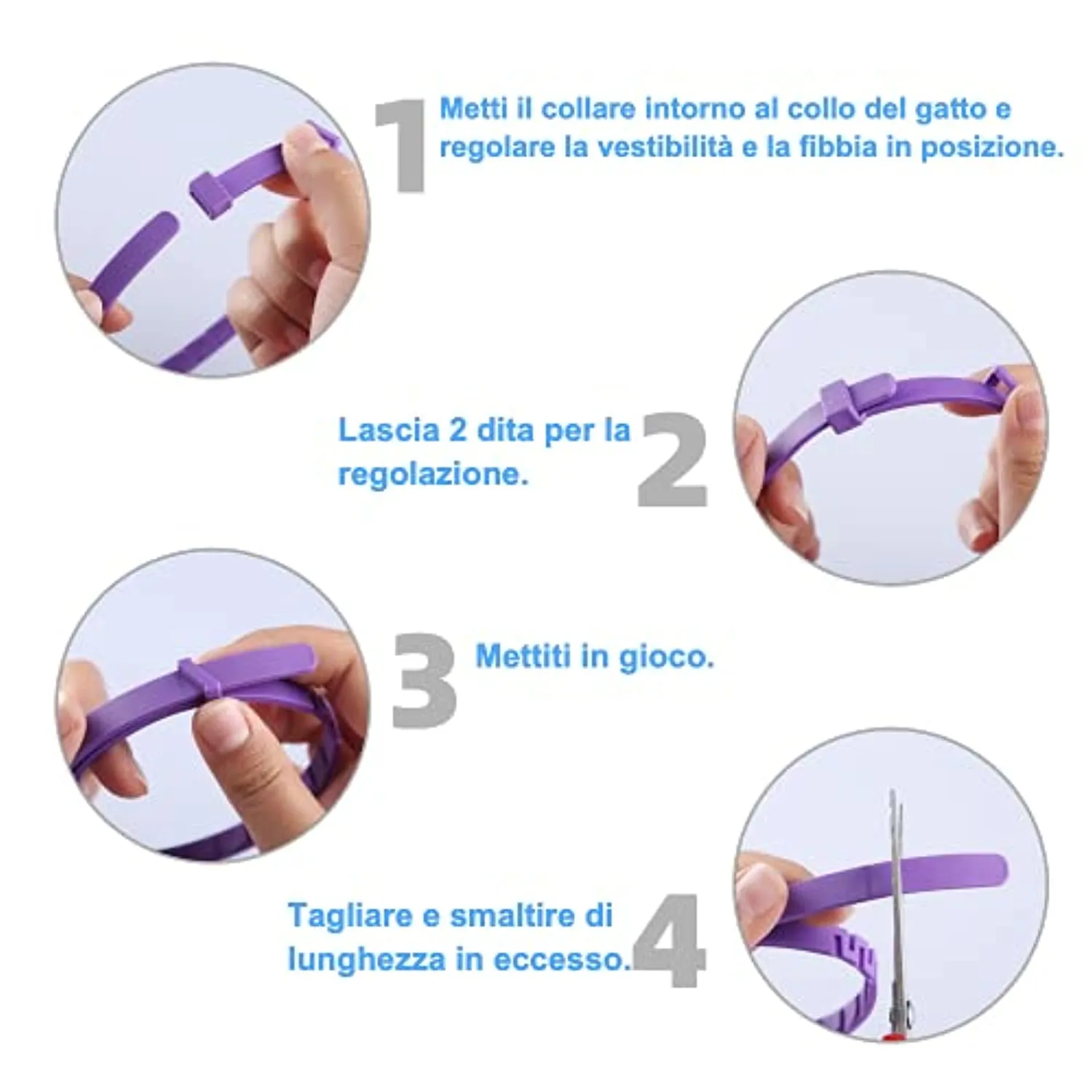 1 Metti il collare intorno al collo del gatto e regolare la vestibilità e la fibbia in posizione.

Lascia 2 dita per la regolazione. 2

3 Mettiti in gioco.

Tagliare e smaltire di lunghezza in eccesso. 4